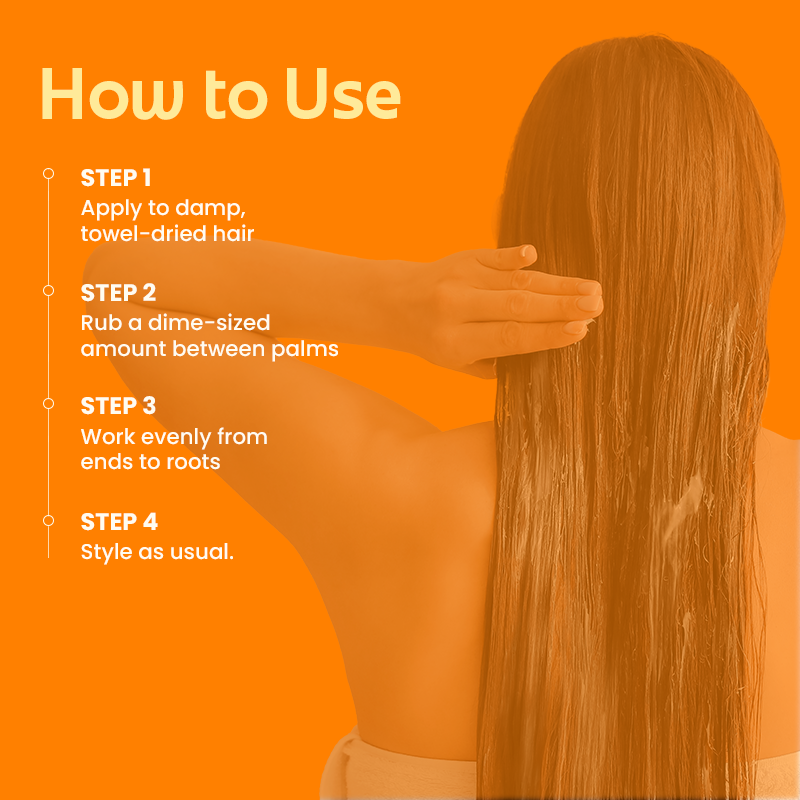 How to Use

STEP 1
Apply to damp, towel-dried hair

STEP 2
Rub a dime-sized amount between palms

STEP 3
Work evenly from ends to roots

STEP 4
Style as usual.