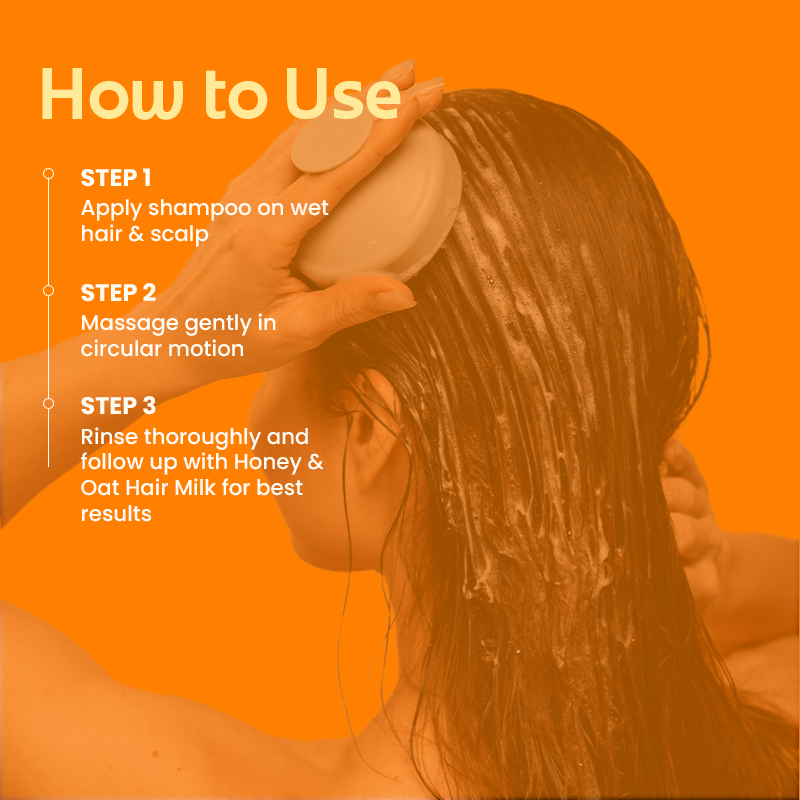 How to Use

STEP 1
Apply shampoo on wet hair & scalp

STEP 2
Massage gently in circular motion

STEP 3
Rinse thoroughly and follow up with Honey & Oat Hair Milk for best results